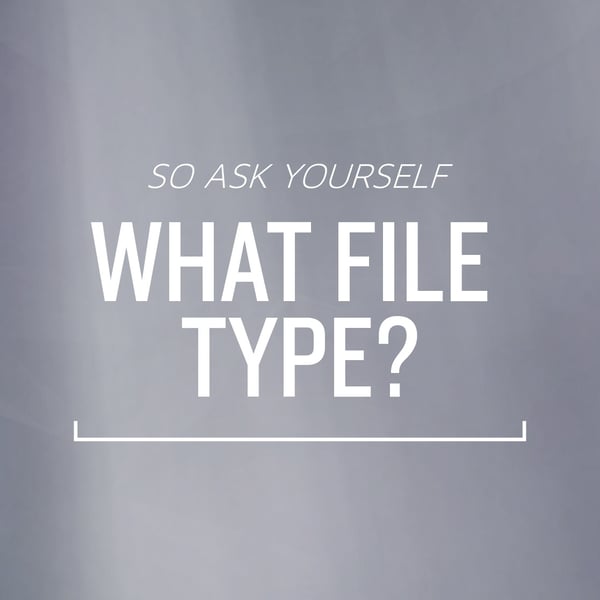 SO ASK YOURSELF

WHAT FILE TYPE?