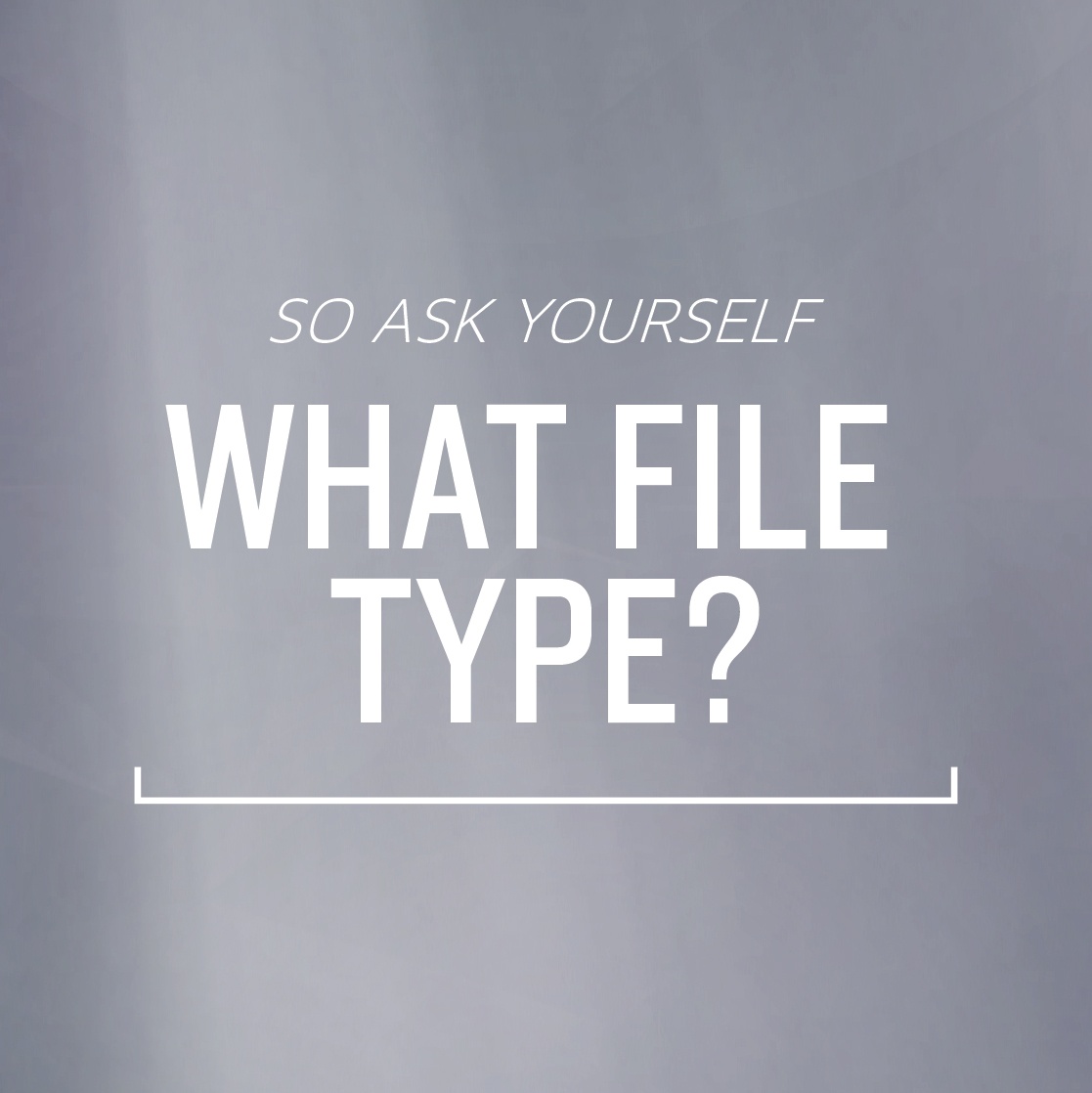 SO ASK YOURSELF

WHAT FILE TYPE?